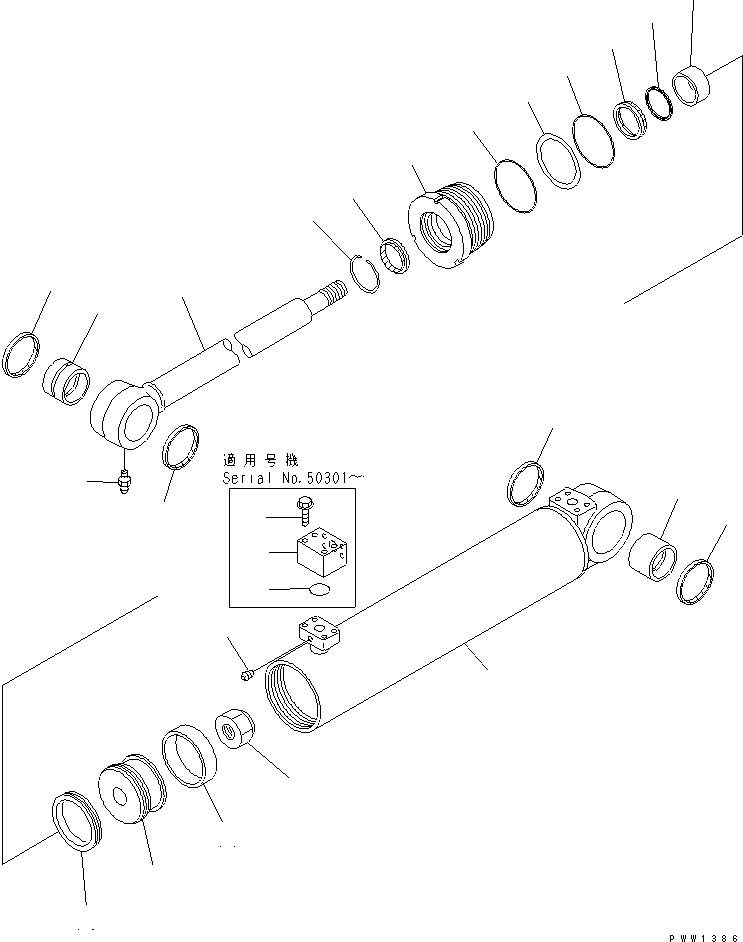 適用号機
Serial No.50301～

PWW1386