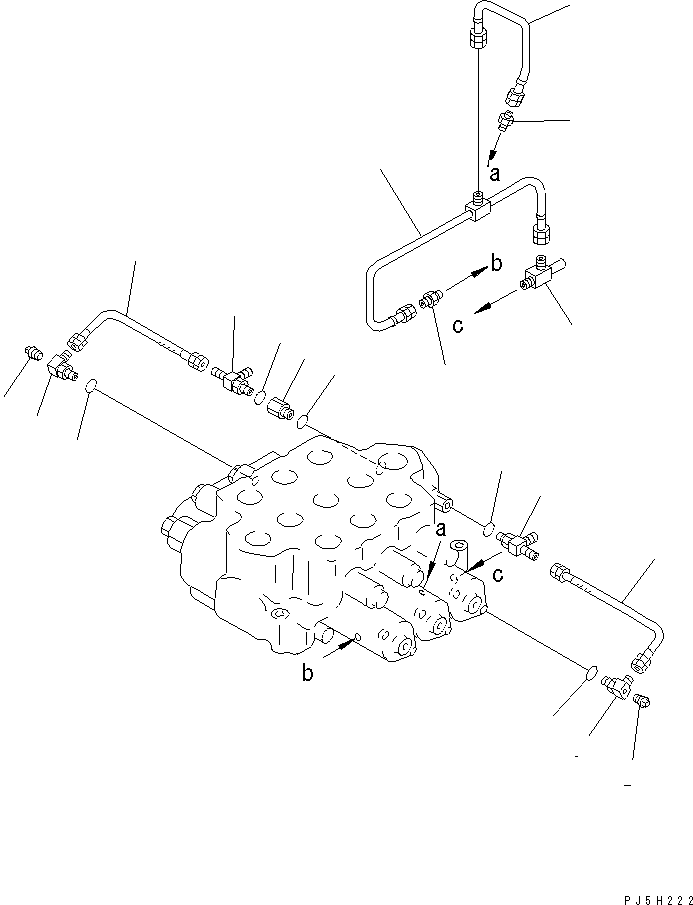 a
b
c
a
c
b
PJ5H222