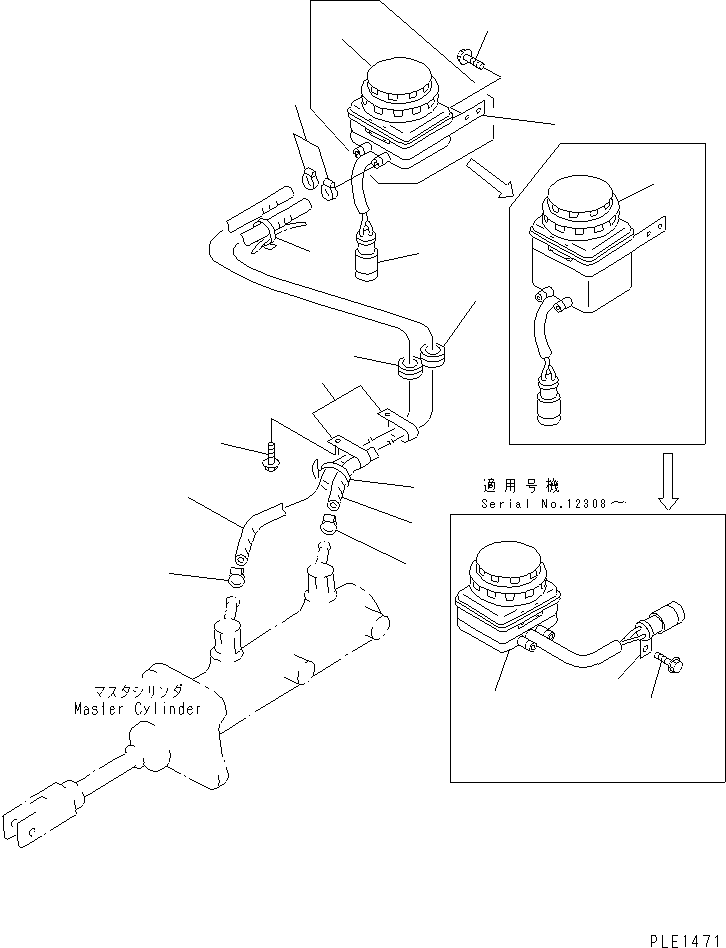 適用号機
Serial No.12308～

マスタシリンダ
Master Cylinder

PLE1471