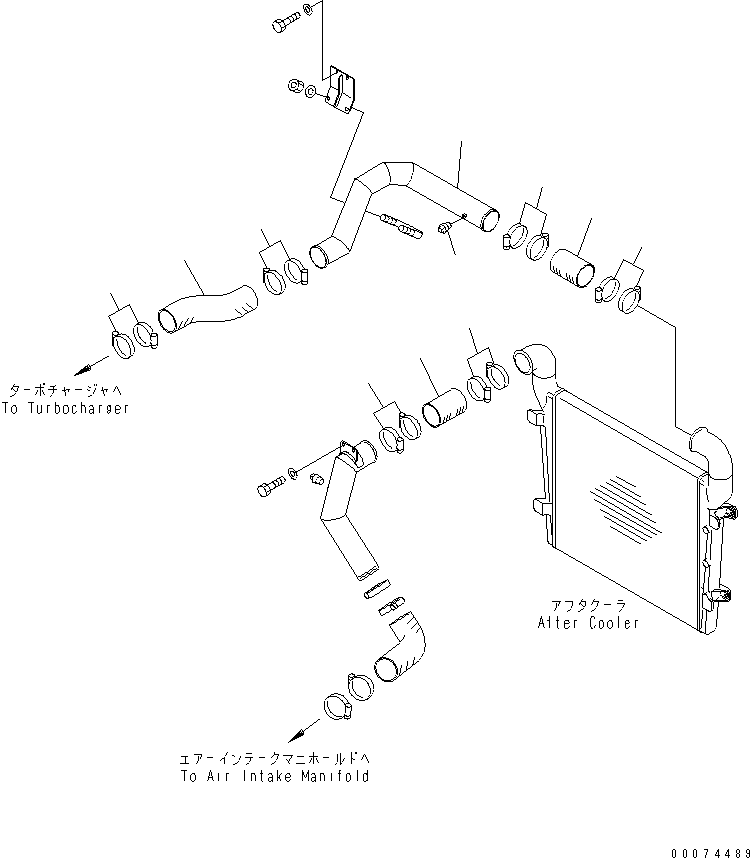 ターボチャージャへ
To Turbocharger

アフタクーラ
After Cooler

エアーインテークマニホールドへ
To Air Intake Manifold

00074489