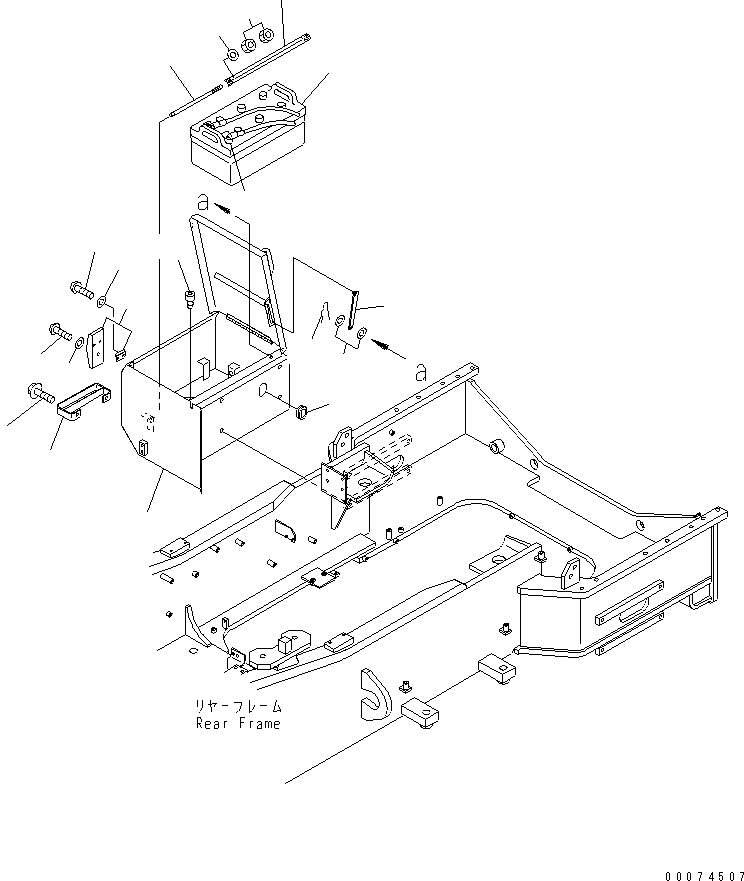 a

a

リヤーフレーム
Rear Frame

00074507