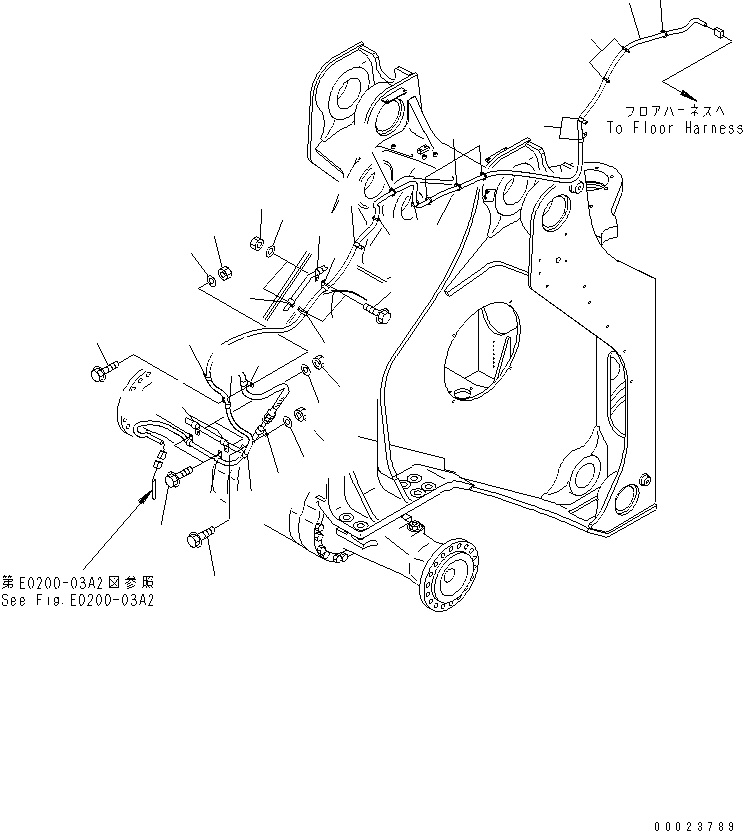 フロアハーネスへ
To Floor Harness

第E0200-03A2図参照
See Fig.E0200-03A2

00023789