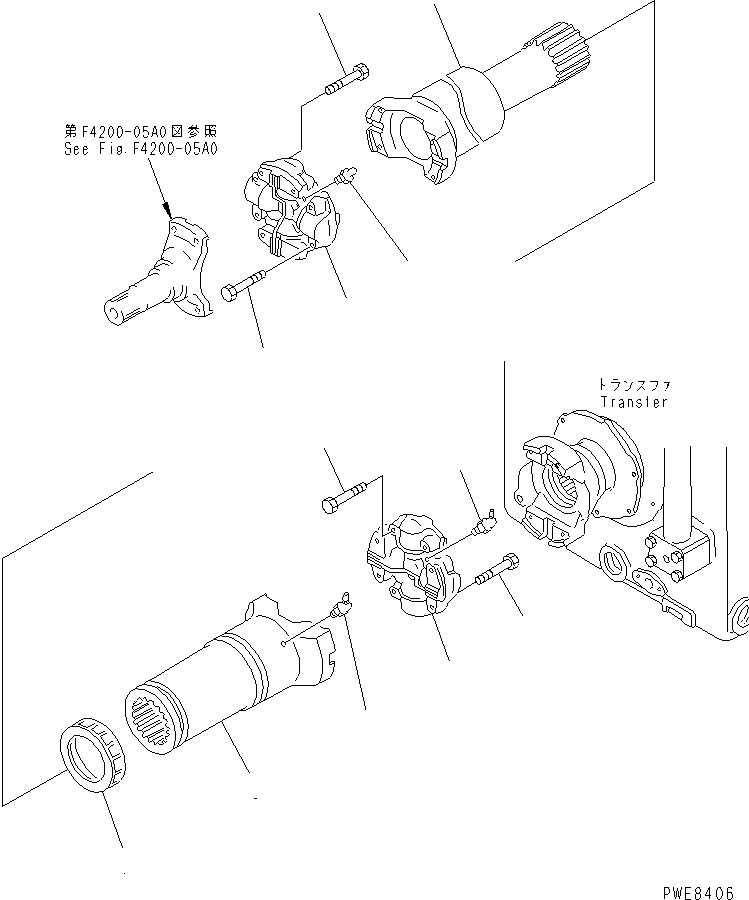 第F4200-05A0図参照
See Fig.F4200-05A0

トランスファ
Transfer

PWE8406