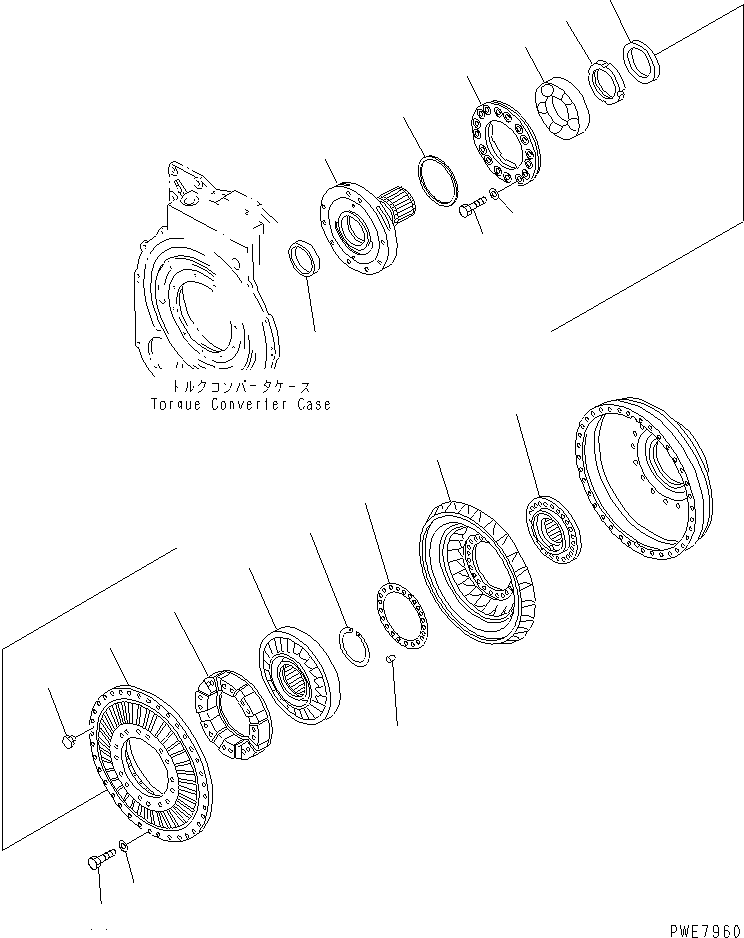 トルクコンバータケース
Torque Converter Case

PWE7960