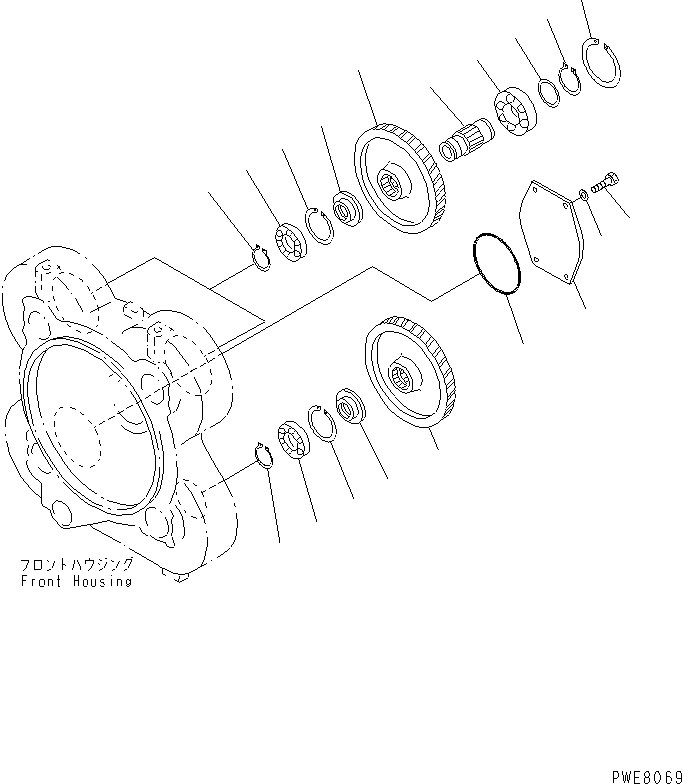 フロントハウジング
Front Housing

PWE8069