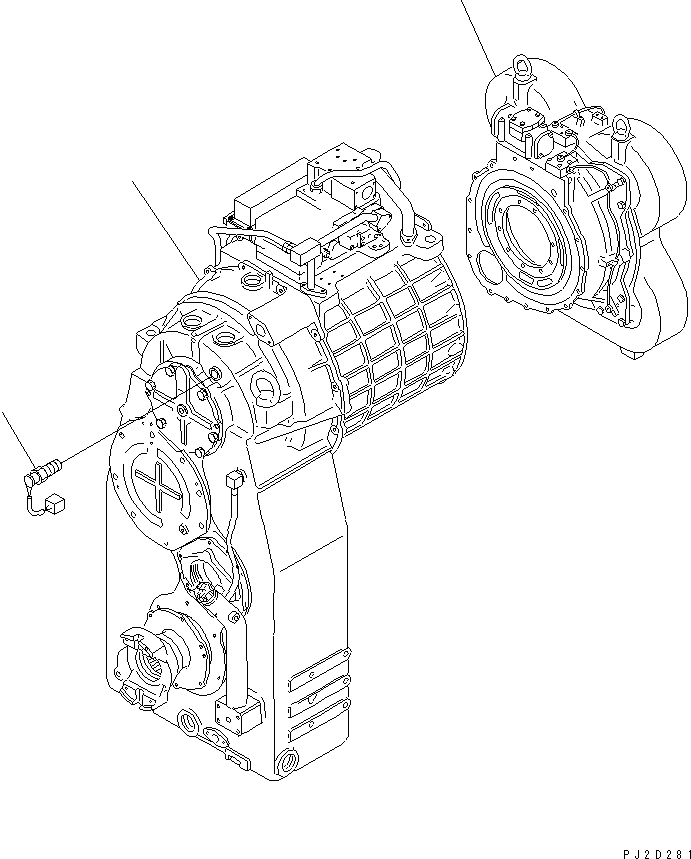 PJ2D281