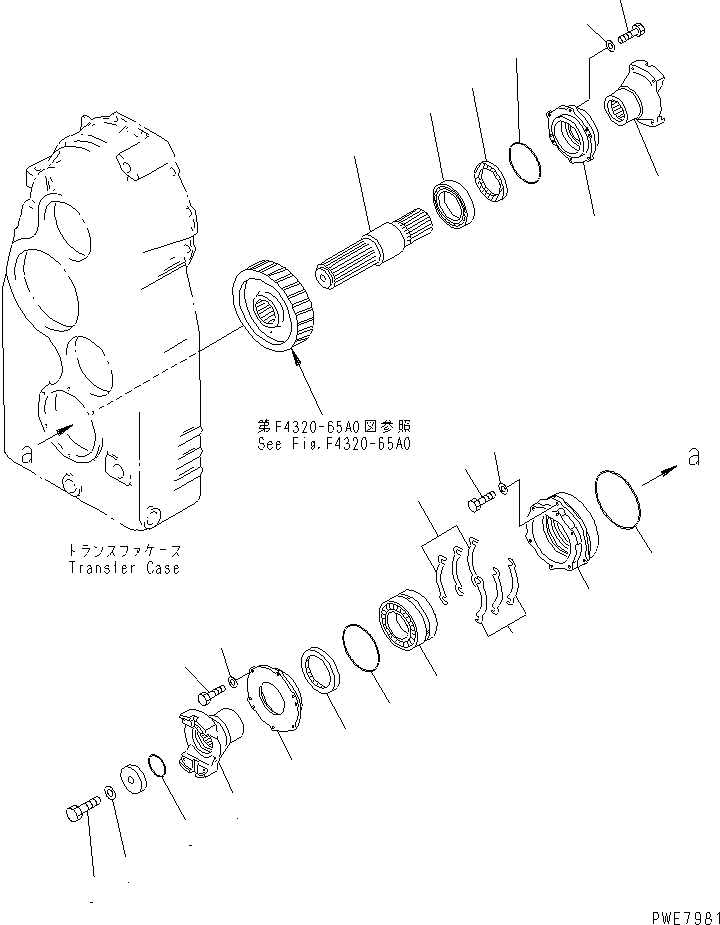 第F4320-65A0図参照
See Fig.F4320-65A0

a

a

トランスファケース
Transfer Case

PWE7981