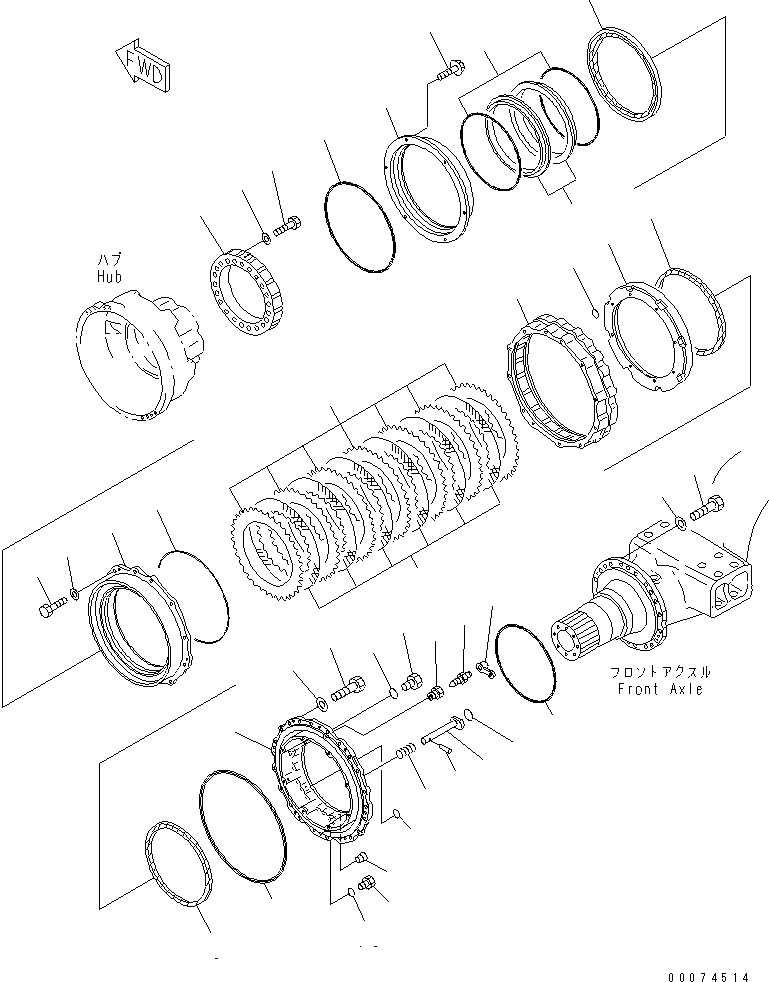 FWD

ハブ
Hub

フロントアクスル
Front Axle

00074514