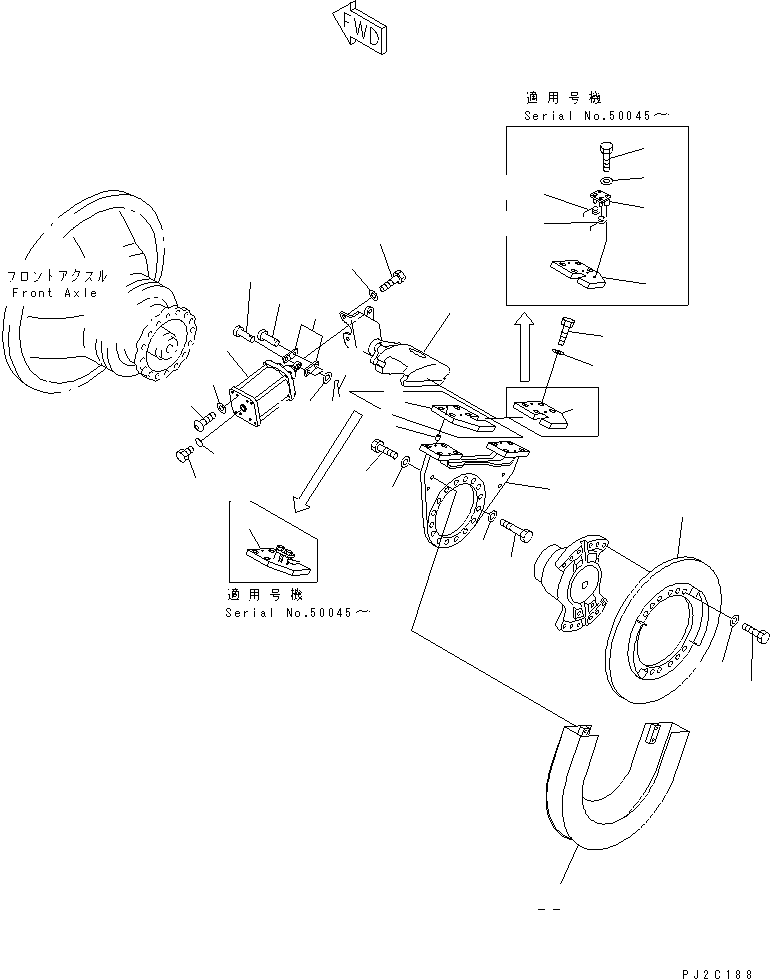 FWD

適用号機
Serial No.50045～

フロントアクスル
Front Axle

適用号機
Serial No.50045～

PJ2C188