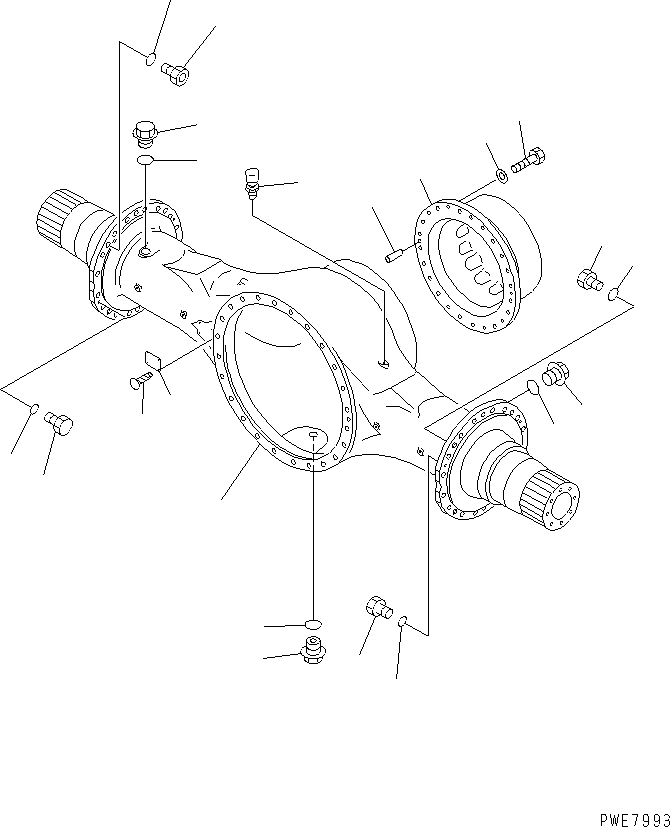 PWE7993