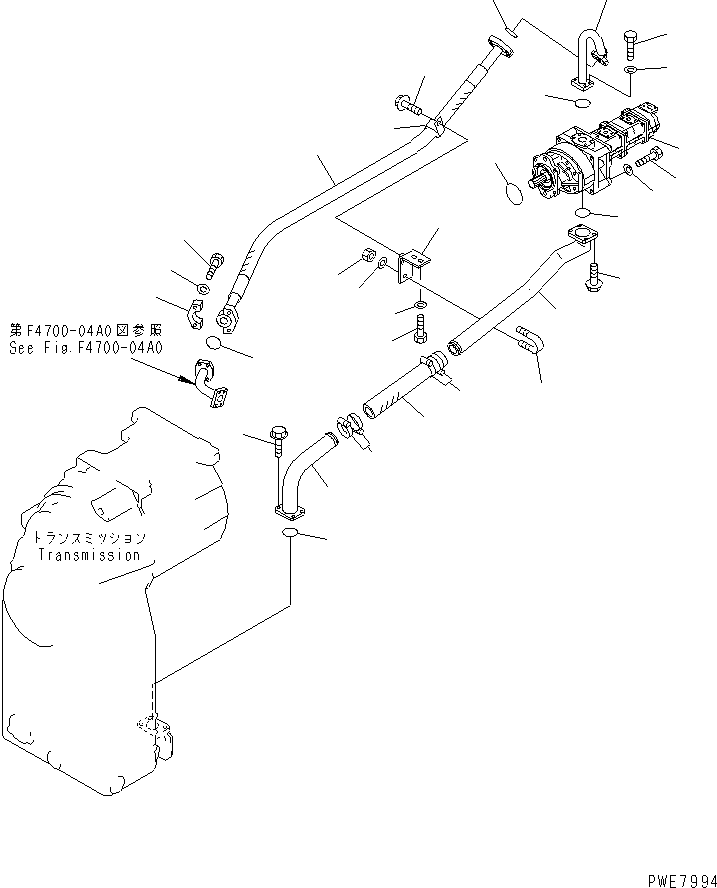 第F4700-04A0図参照
See Fig.F4700-04A0

トランスミッション
Transmission

PWE7994