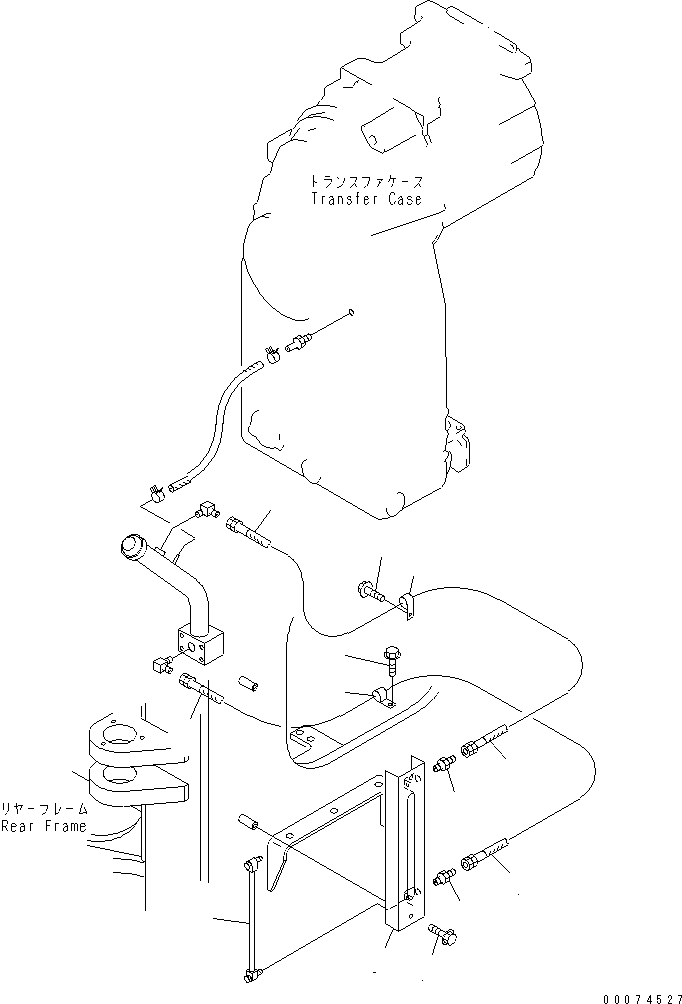 トランスファケース
Transfer Case

リヤーフレーム
Rear Frame

00074527