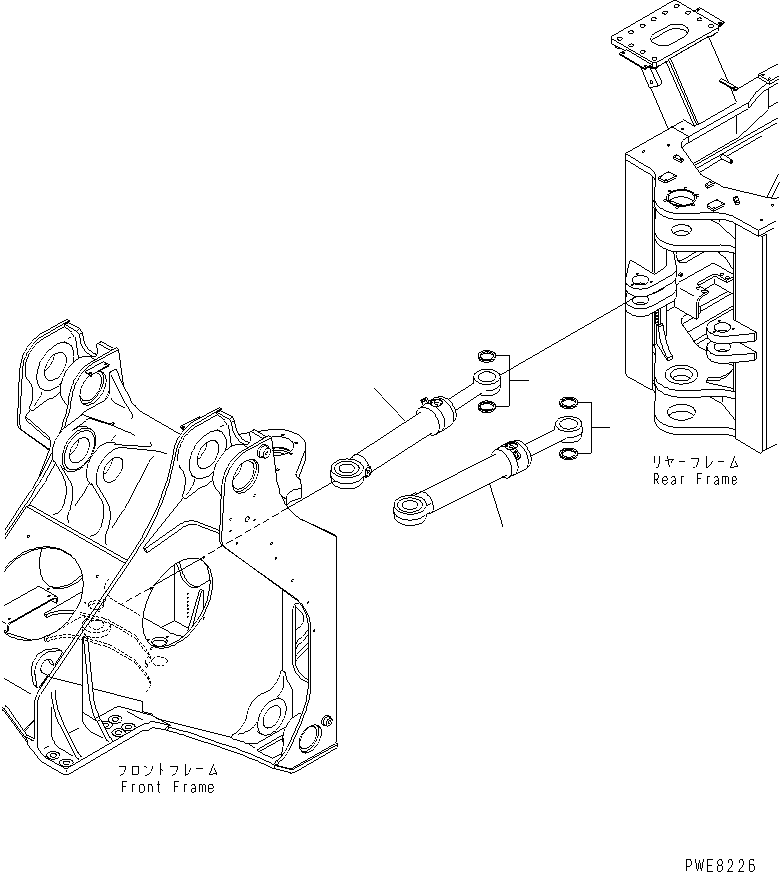 リヤーフレーム
Rear Frame

フロントフレーム
Front Frame

PWE8226