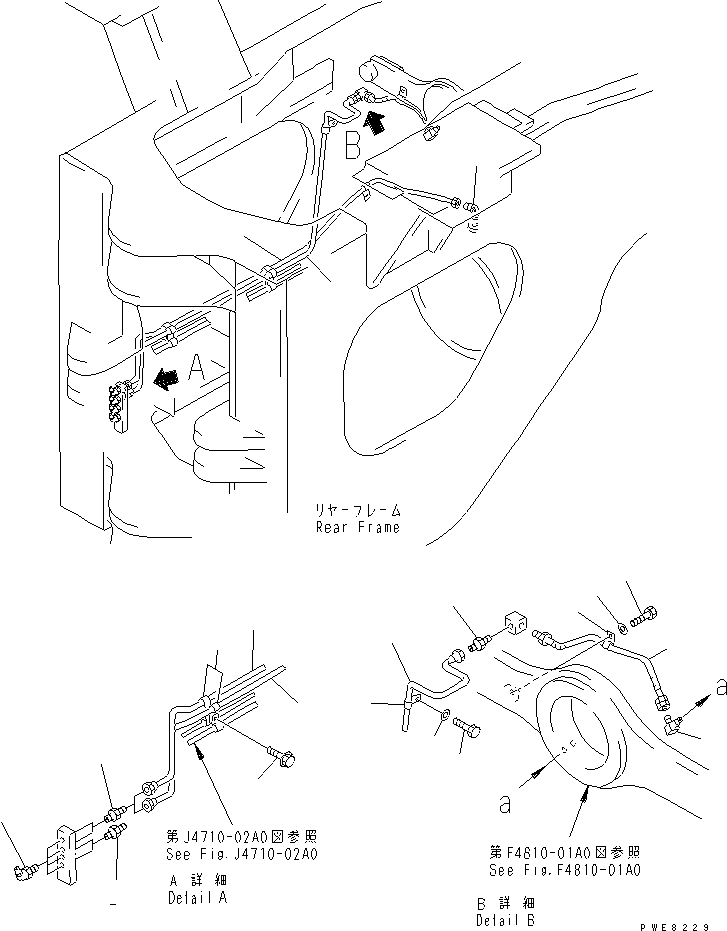 B

A

リヤーフレーム
Rear Frame

第J4710-02A0図参照
See Fig.J4710-02A0

A 詳 細
Detail A

a

a

第F4810-01A0図参照
See Fig.F4810-01A0

B 詳 細
Detail B

PWE8229