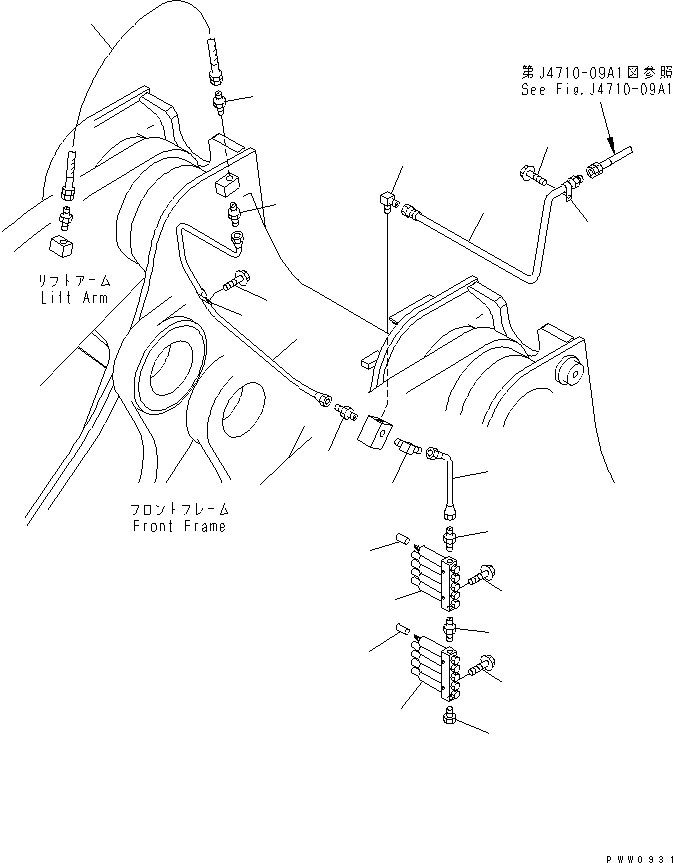 第J4710-09A1図参照
See Fig.J4710-09A1

リフトアーム
Lift Arm

フロントフレーム
Front Frame

PWW0931