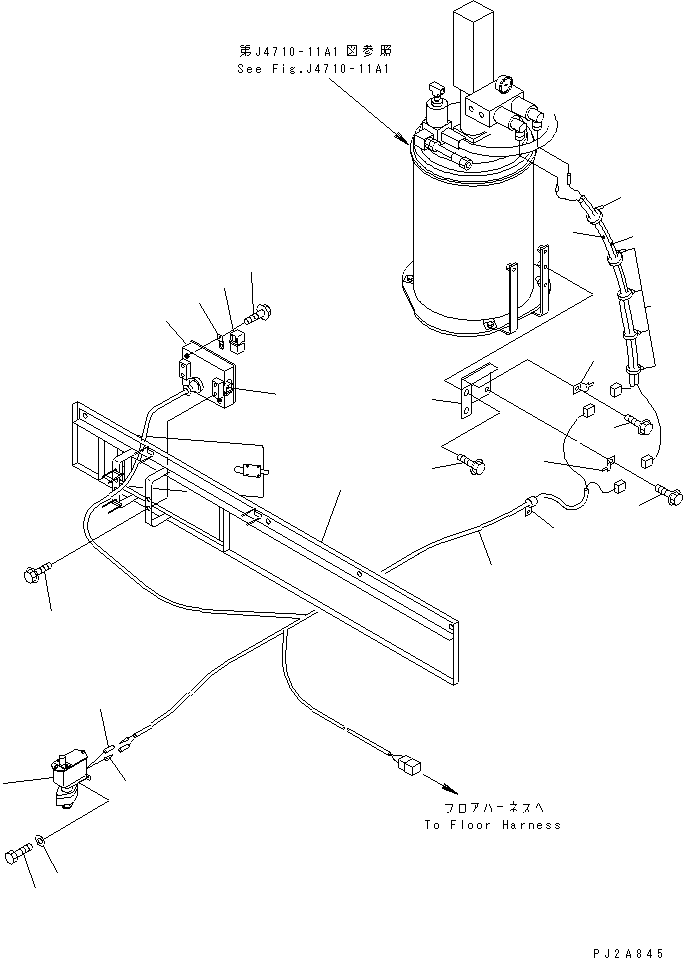 第J4710-11A1図参照
See Fig.J4710-11A1

フロアハーネスへ
To Floor Harness

PJ2A845