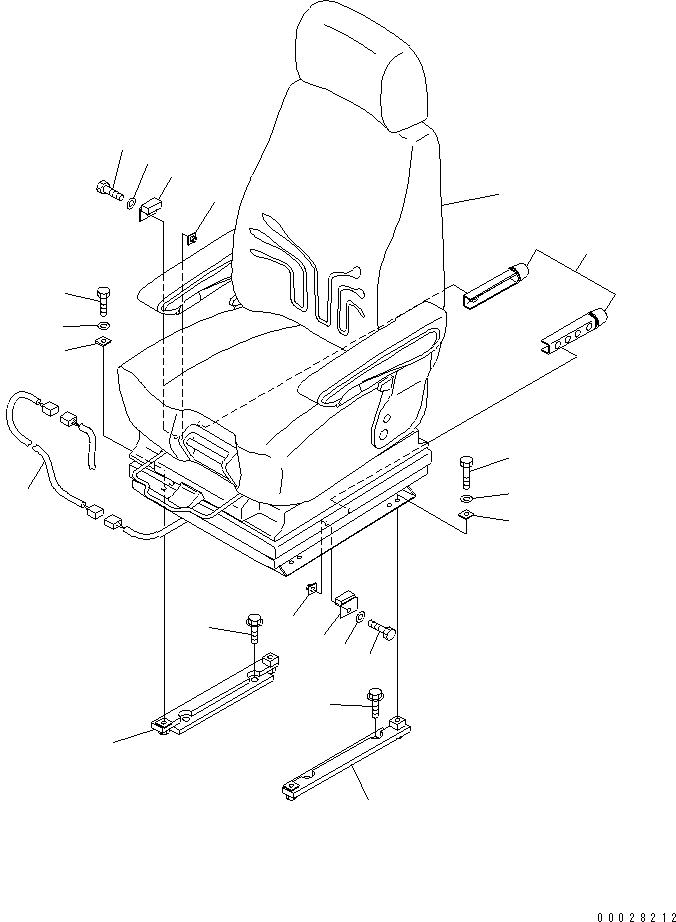 00028212