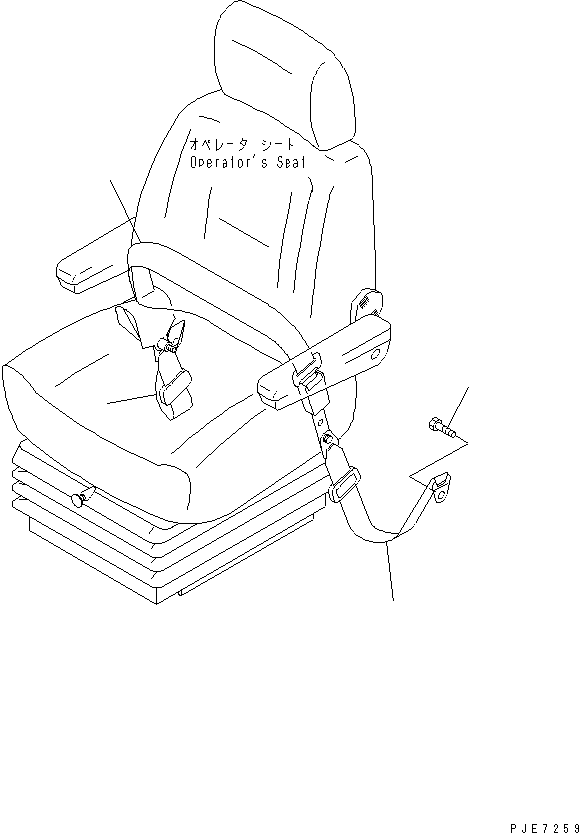 オペレータ シート
Operator's Seat

PJE7259