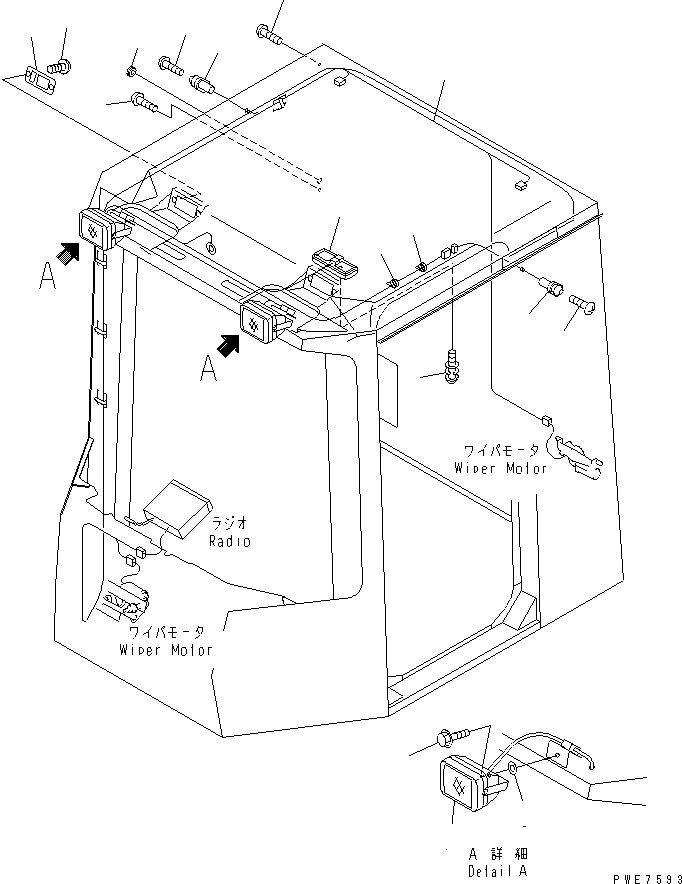 A

A

ワイパモータ
Wiper Motor

ラジオ
Radio

ワイパモータ
Wiper Motor

A 詳細
Detail A

PWE7593