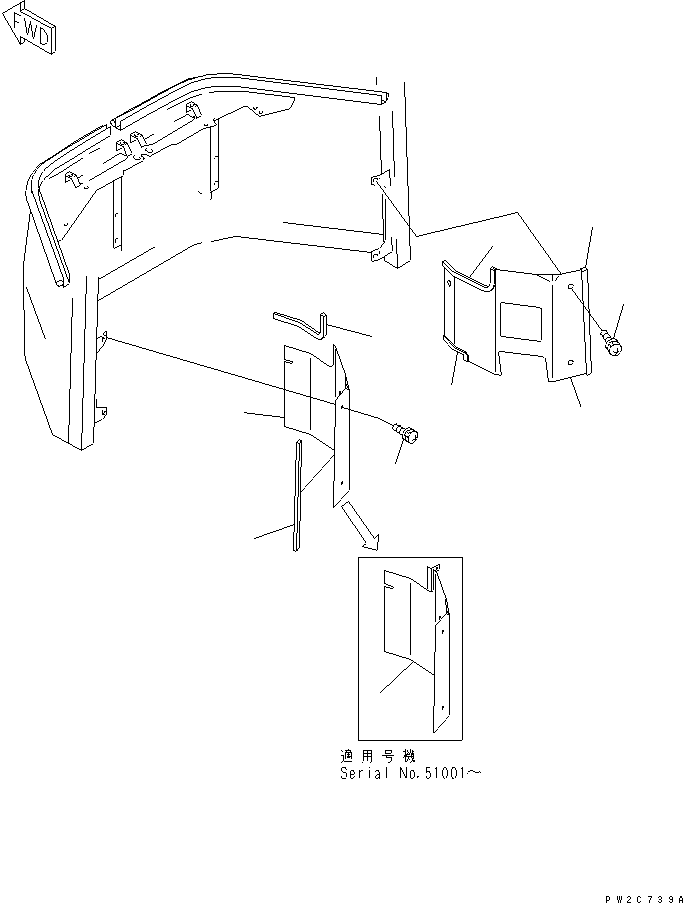 FWD

適用号機
Serial No.51001～

PW2C739A