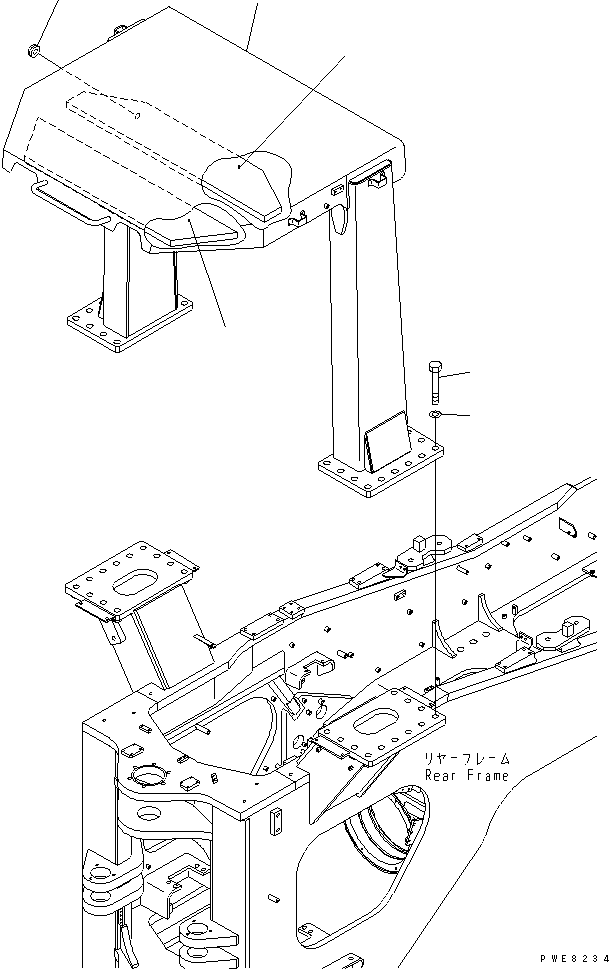 リヤーフレーム
Rear Frame

PWE8234