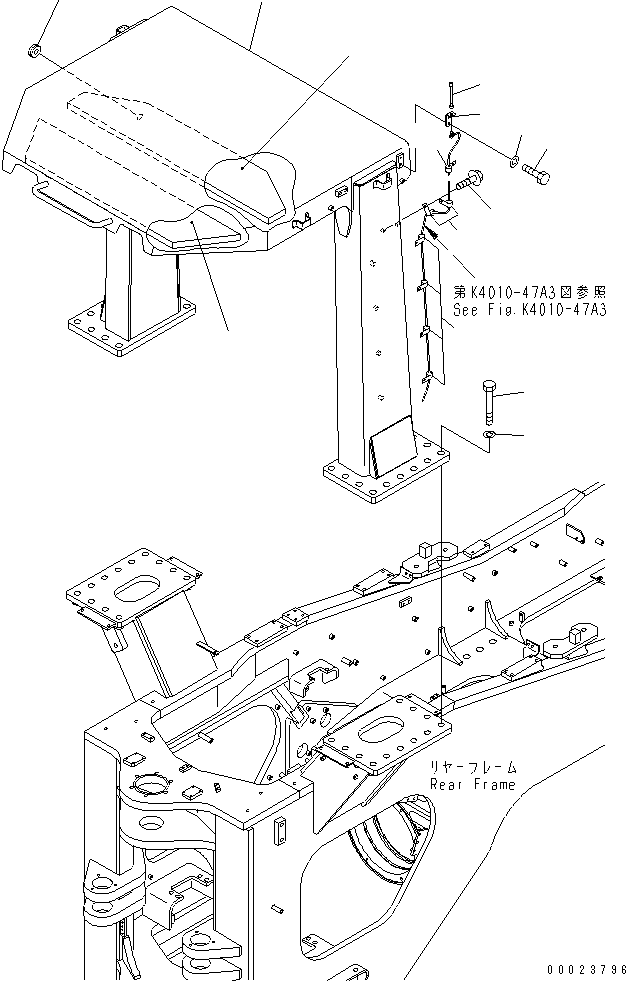 第K4010-47A3図参照
See Fig.K4010-47A3

リヤーフレーム
Rear Frame

00023796