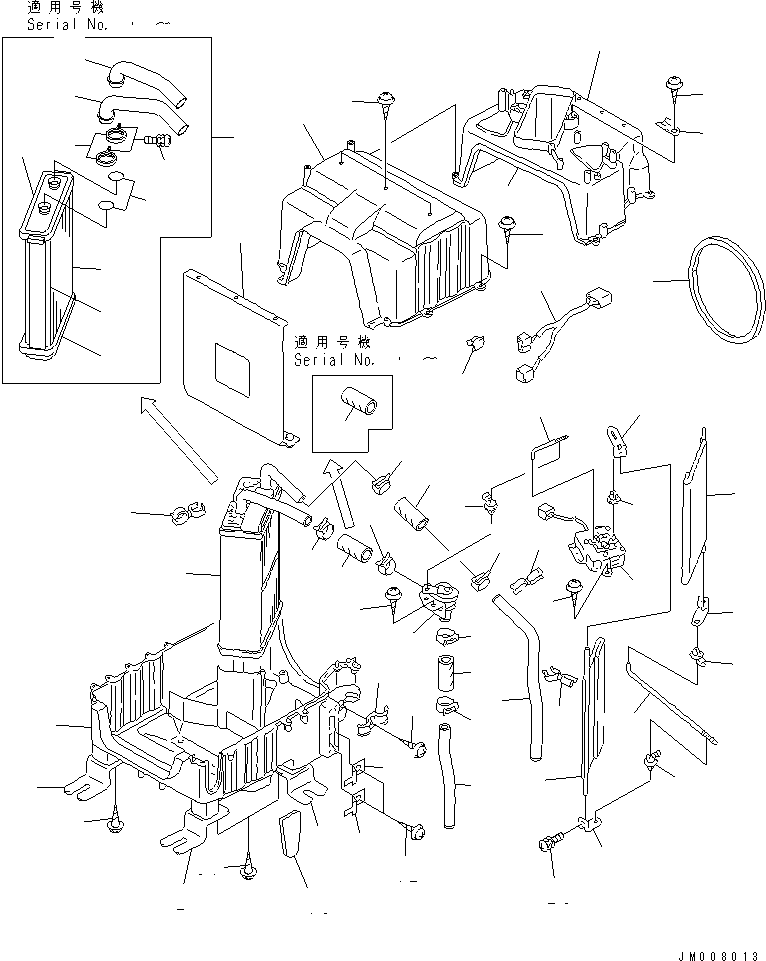 適用号機
Serial No. ・ ～

適用号機
Serial No. ・ ～

JM008013