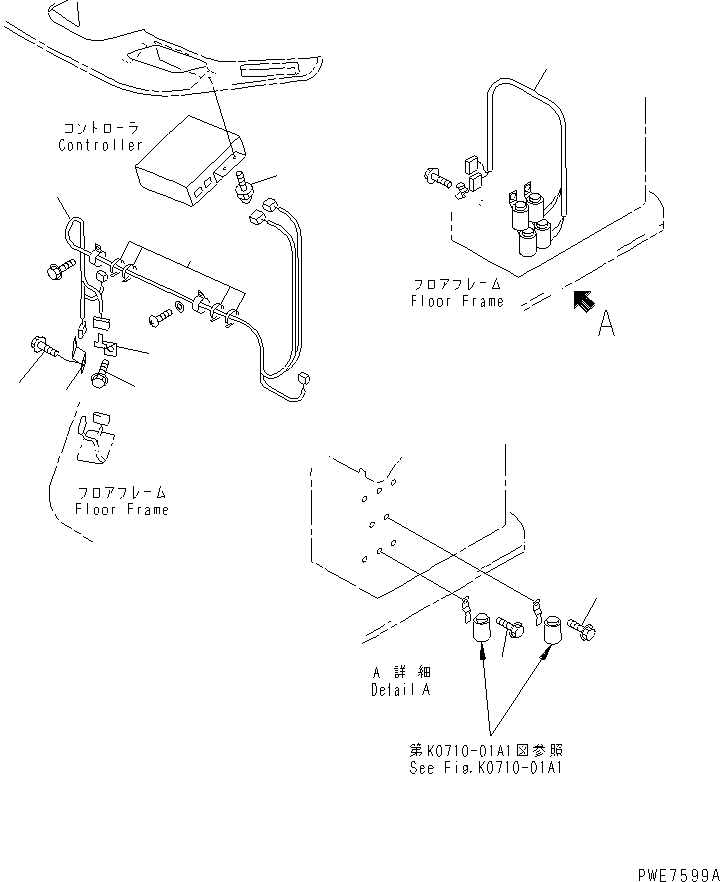 コントローラ
Controller

フロアフレーム
Floor Frame

A

フロアフレーム
Floor Frame

A 詳細
Detail A

第K0710-01A1図参照
See Fig.K0710-01A1

PWE7599A