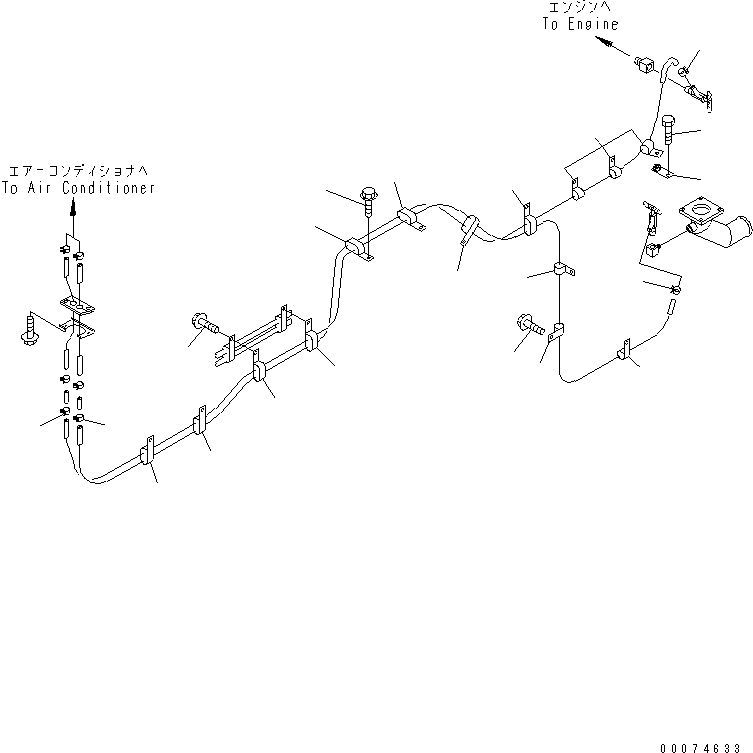 エンジンへ
To Engine

エアーコンディショナへ
To Air Conditioner

00074633