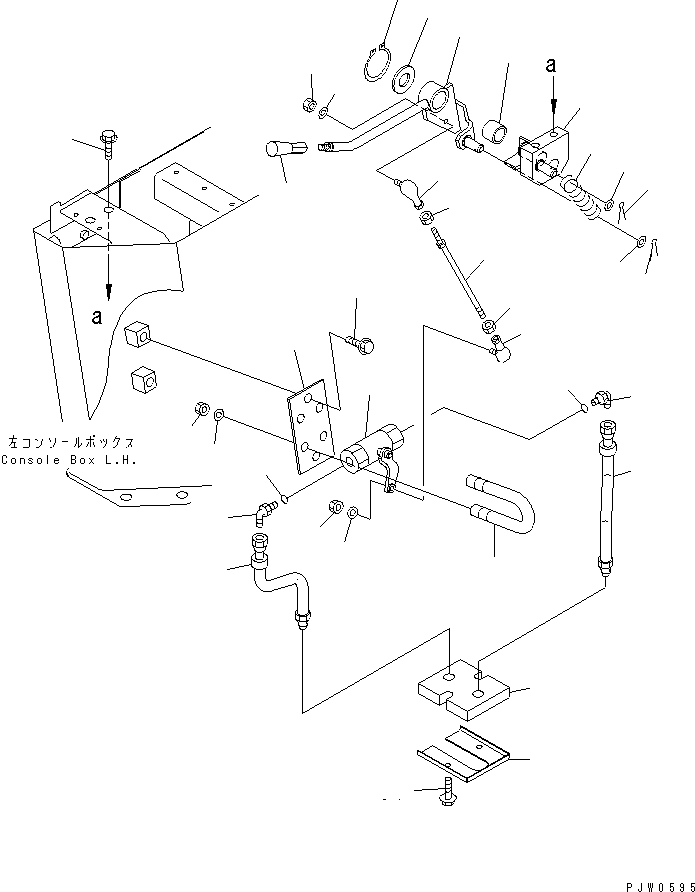 a

a

左コンソールボックス
Console Box L.H.

PJW0595