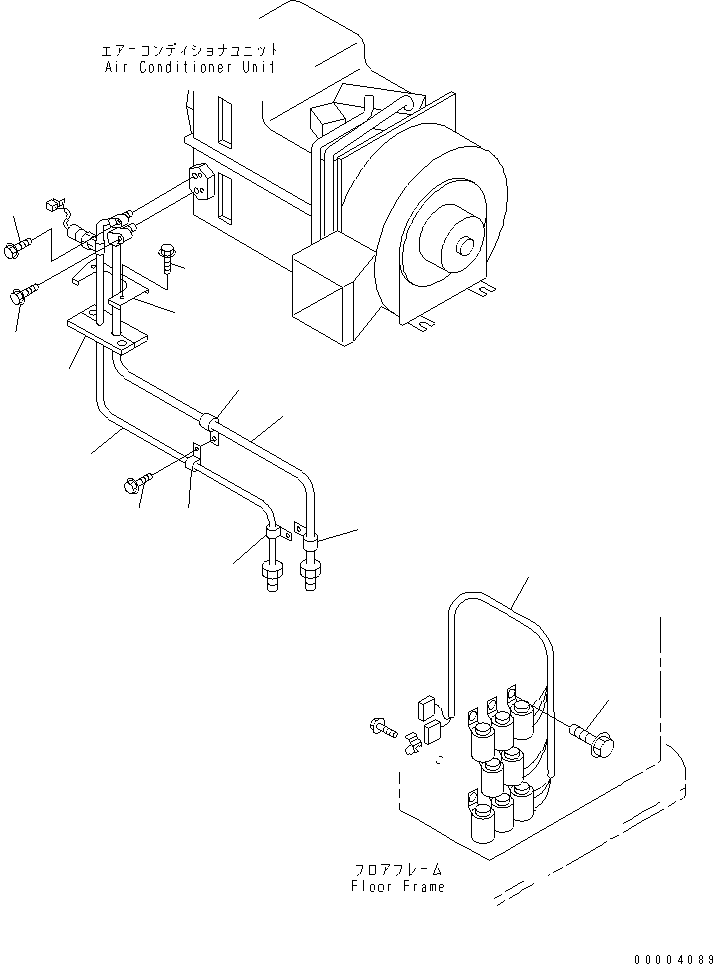 エアーコンディショナユニット
Air Conditioner Unit

フロアフレーム
Floor Frame

00004089