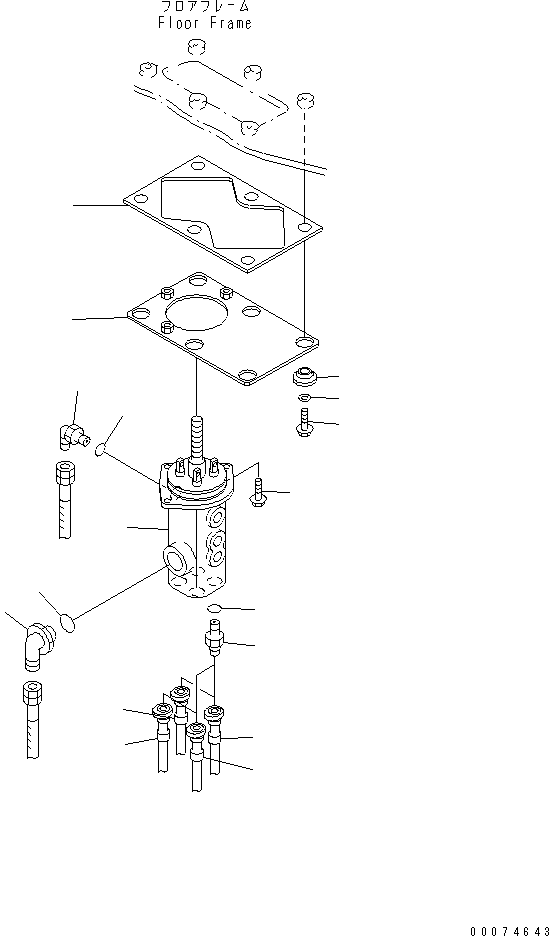 フロアフレーム
Floor Frame

00074643