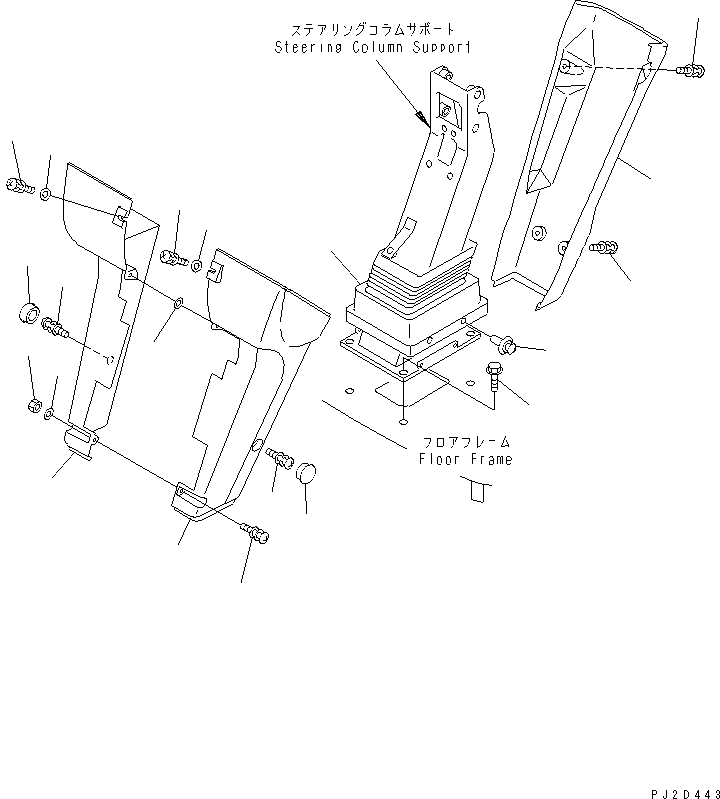 ステアリングコラムサポート
Steering Column Support

フロアフレーム
Floor Frame

PJ2D443