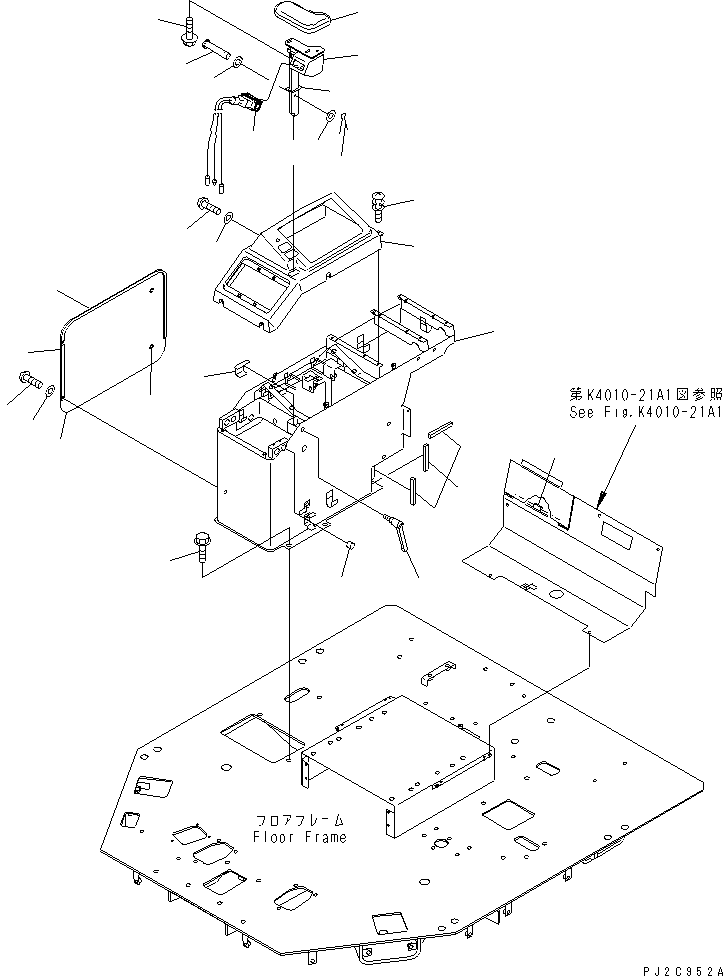 第K4010-21A1図参照
See Fig.K4010-21A1

フロアフレーム
Floor Frame

PJ2C952A