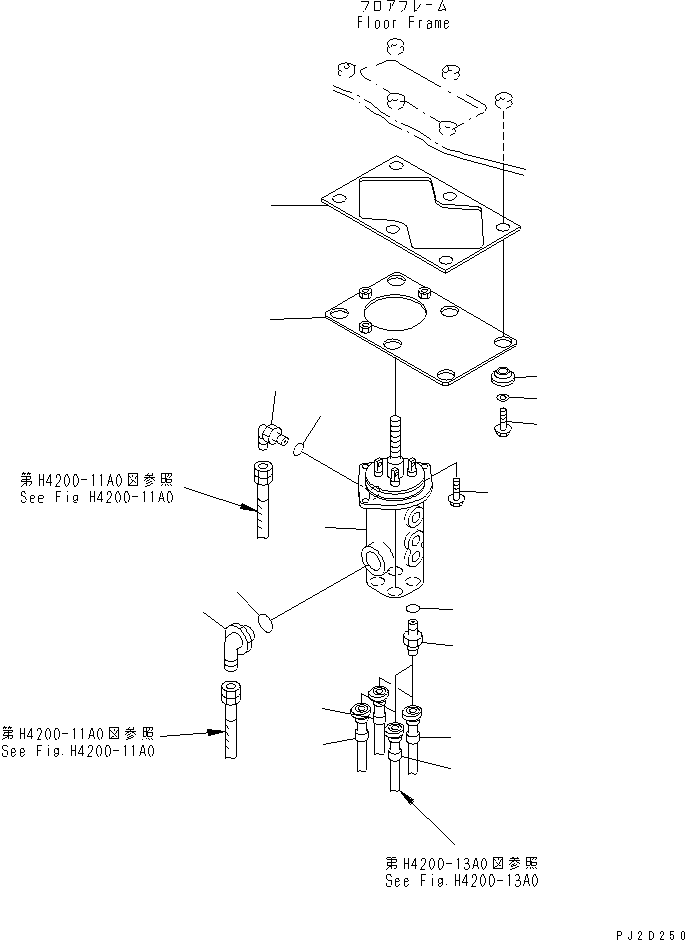 フロアフレーム
Floor Frame

第H4200-11A0図参照
See Fig H4200-11A0

第H4200-11A0図参照
See Fig.H4200-11A0

第H4200-13A0図参照
See Fig.H4200-13A0

PJ2D250