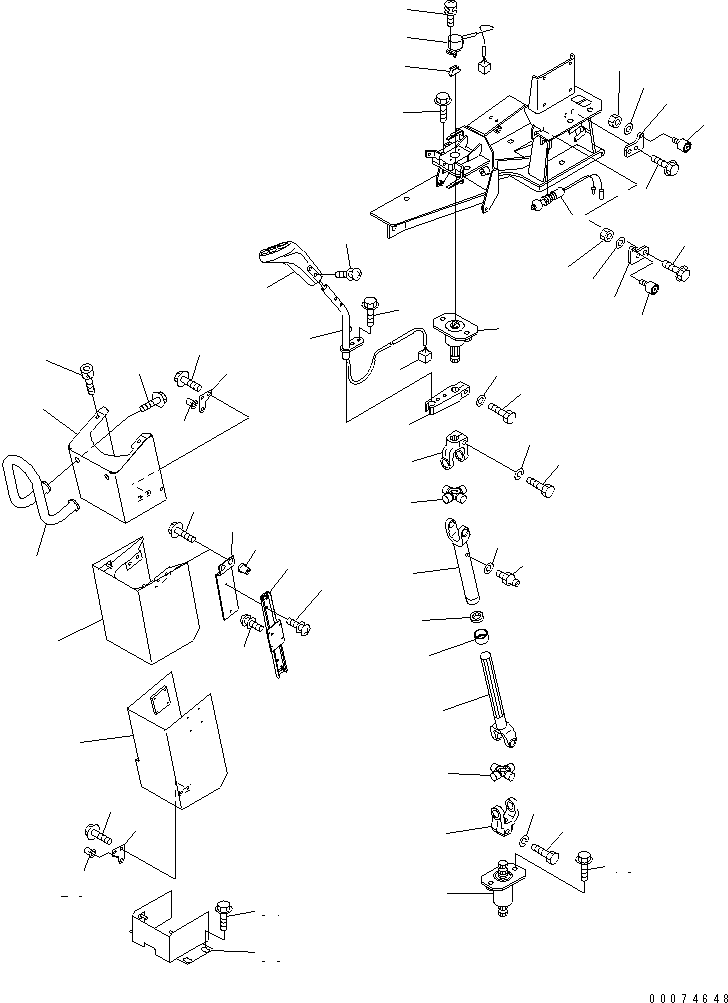 00074648