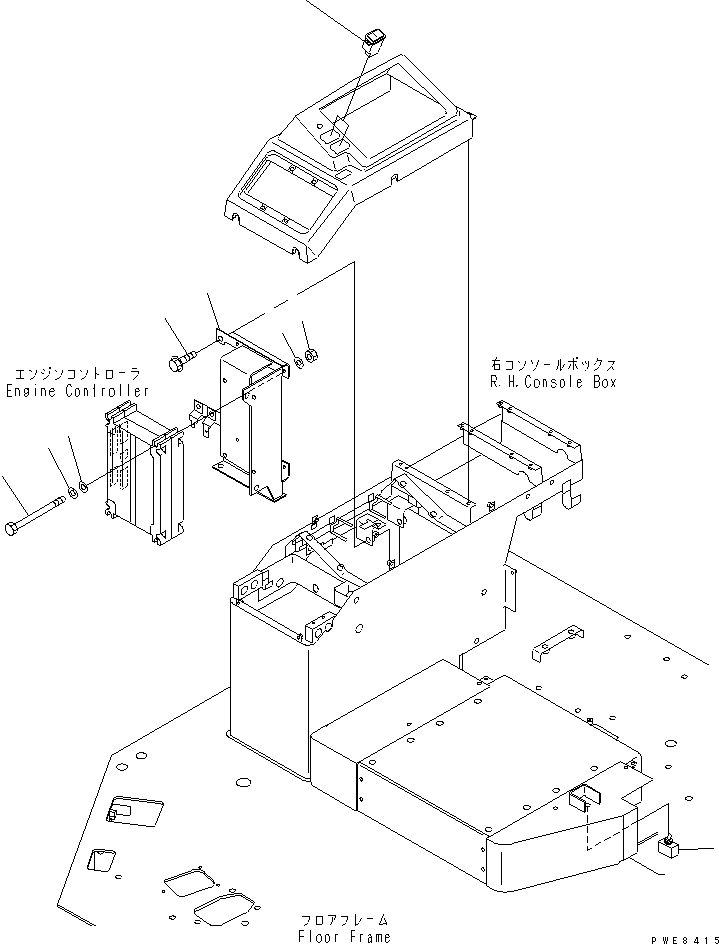 エンジンコントローラ
Engine Controller

右コンソールボックス
R.H.Console Box

フロアフレーム
Floor Frame

PWE8415