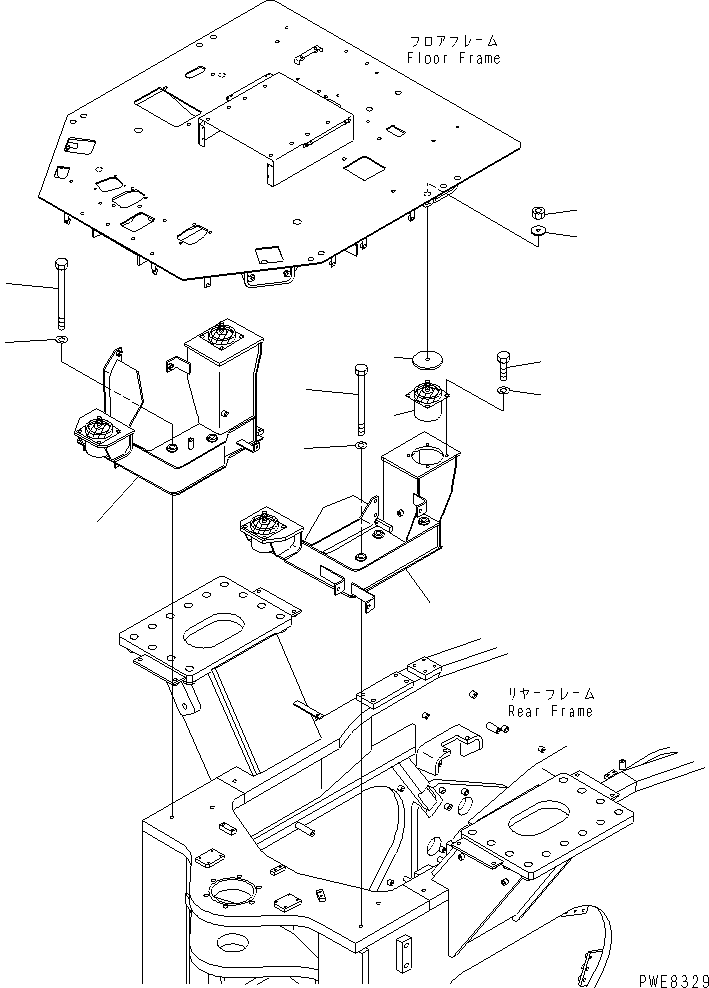 フロアフレーム
Floor Frame

リヤーフレーム
Rear Frame

PWE8329