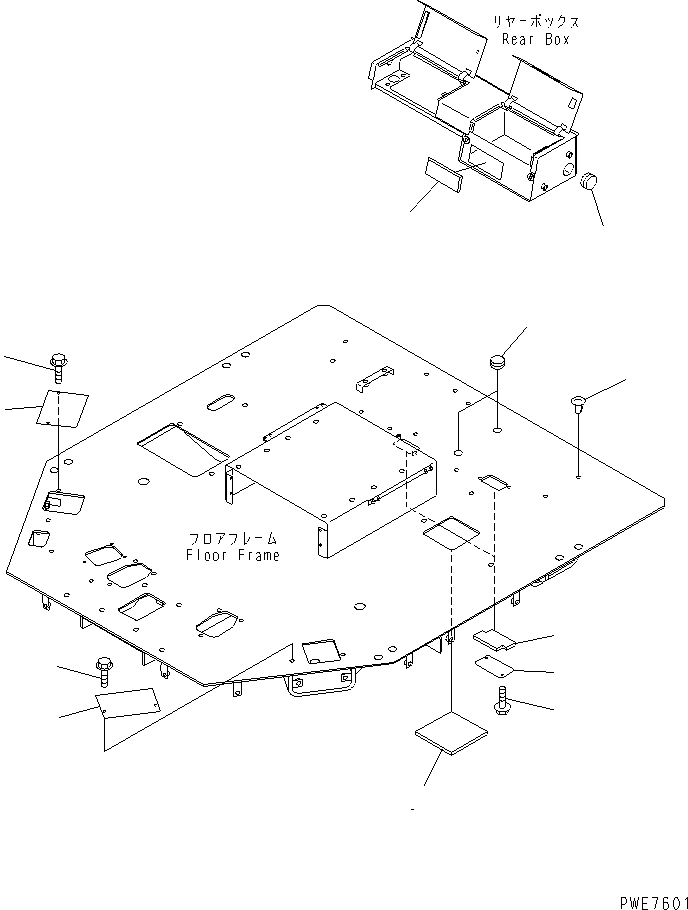 リヤーボックス
Rear Box

フロアフレーム
Floor Frame

PWE7601