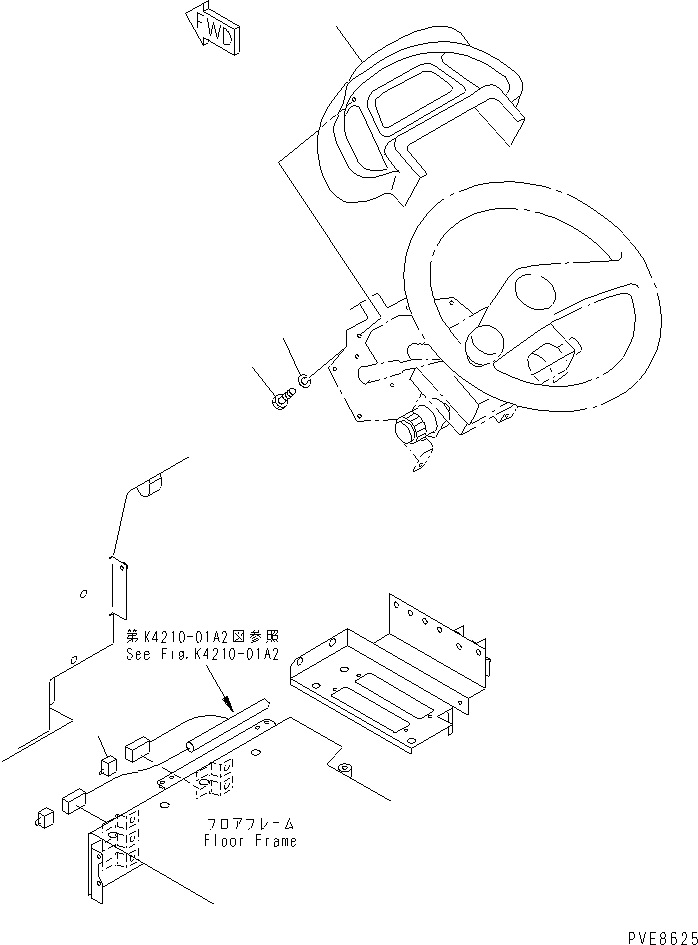 FWD

第K4210-01A2図参照
See Fig.K4210-01A2

フロアフレーム
Floor Frame

PVE8625