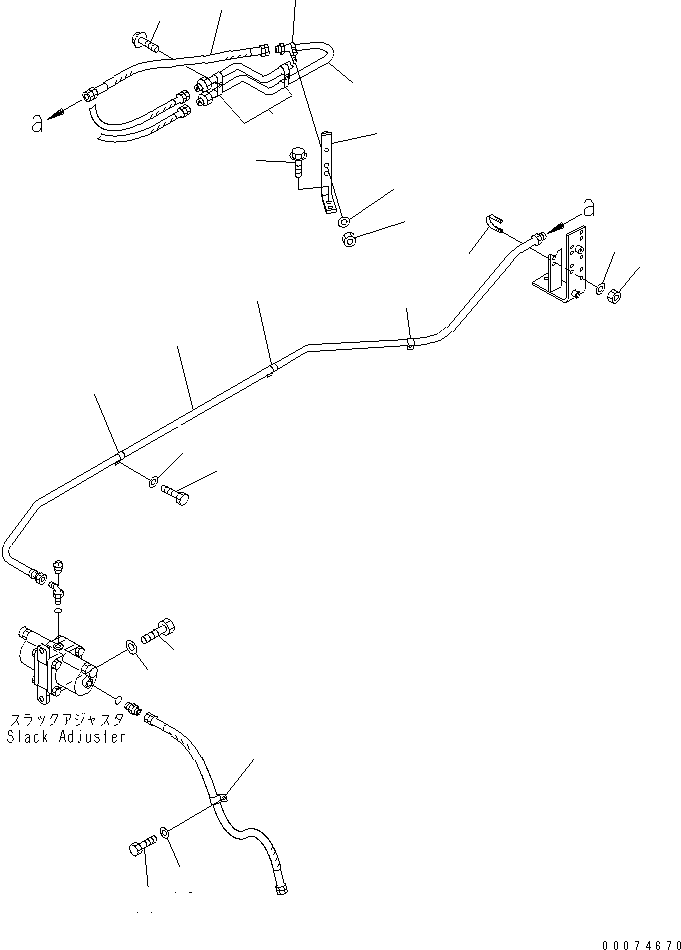 a

a

スラックアジャスタ
Slack Adjuster

00074670