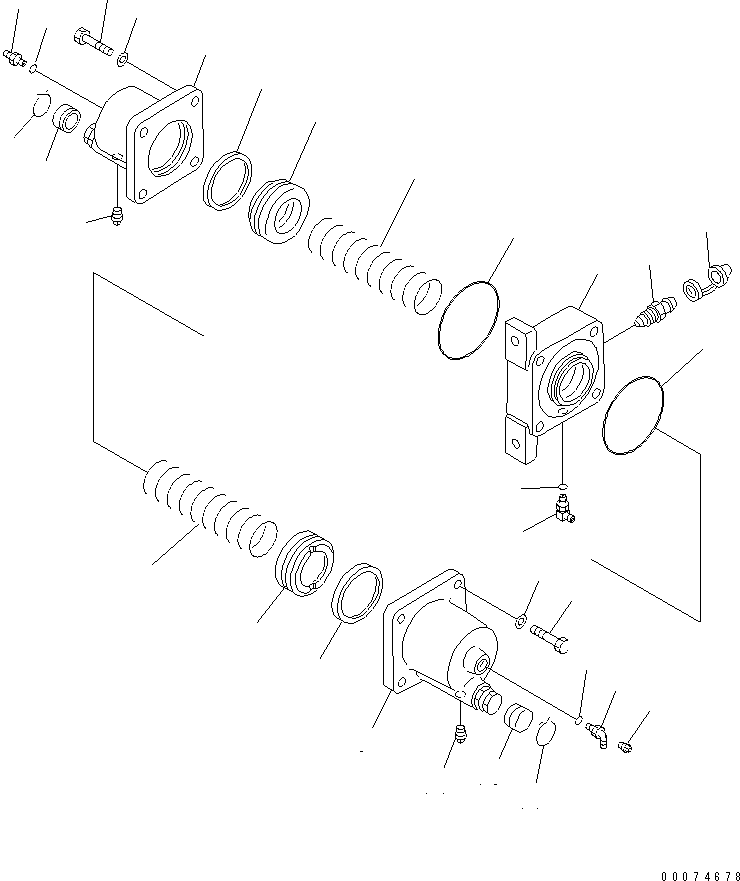 00074678