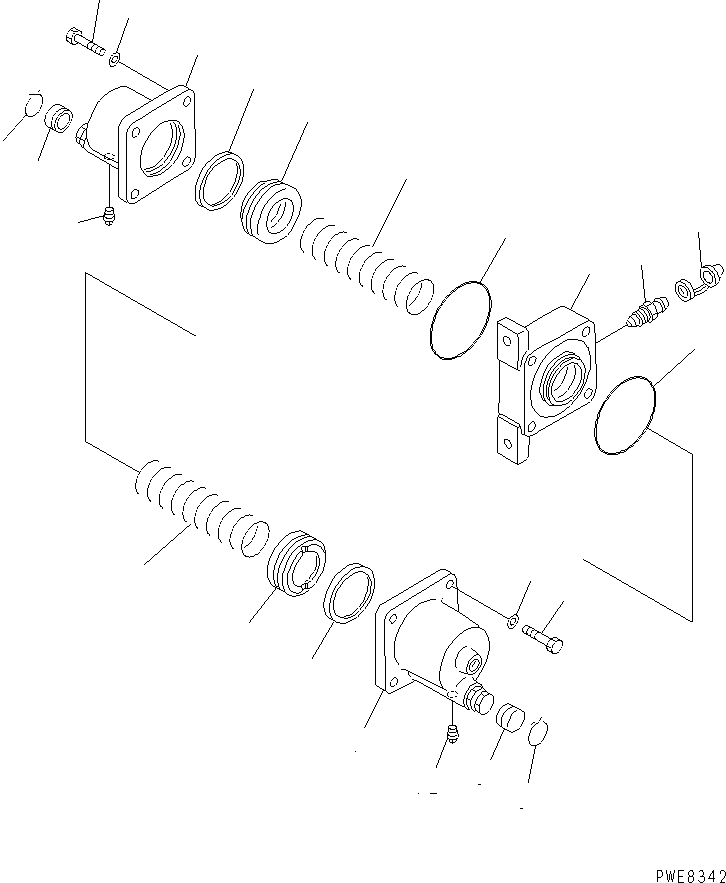 PWE8342