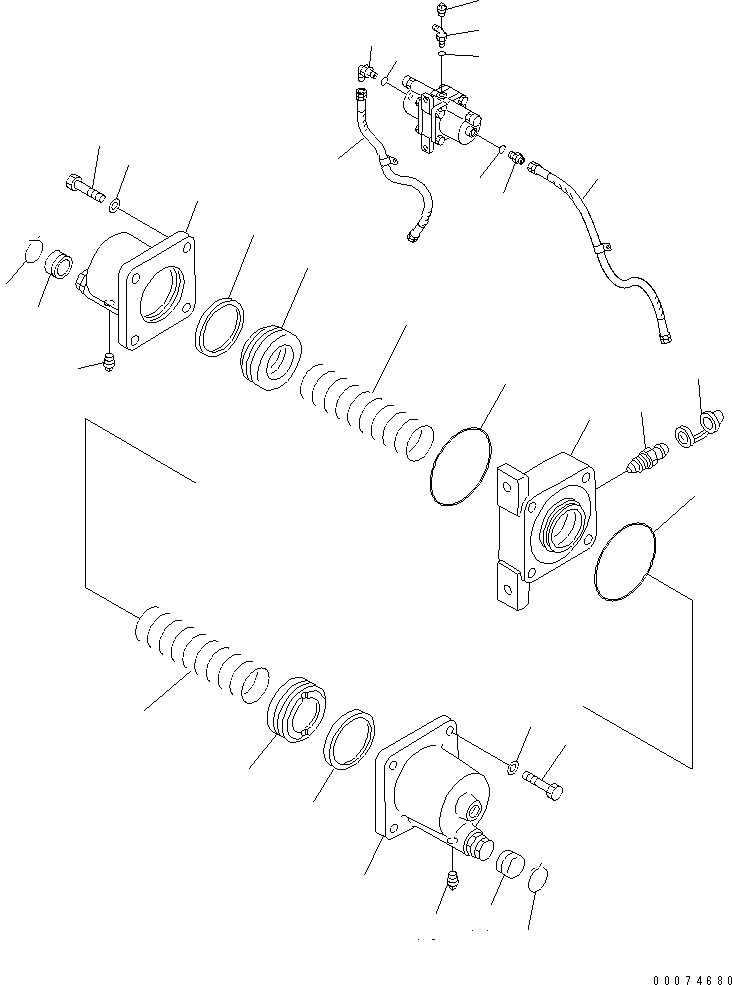 00074680