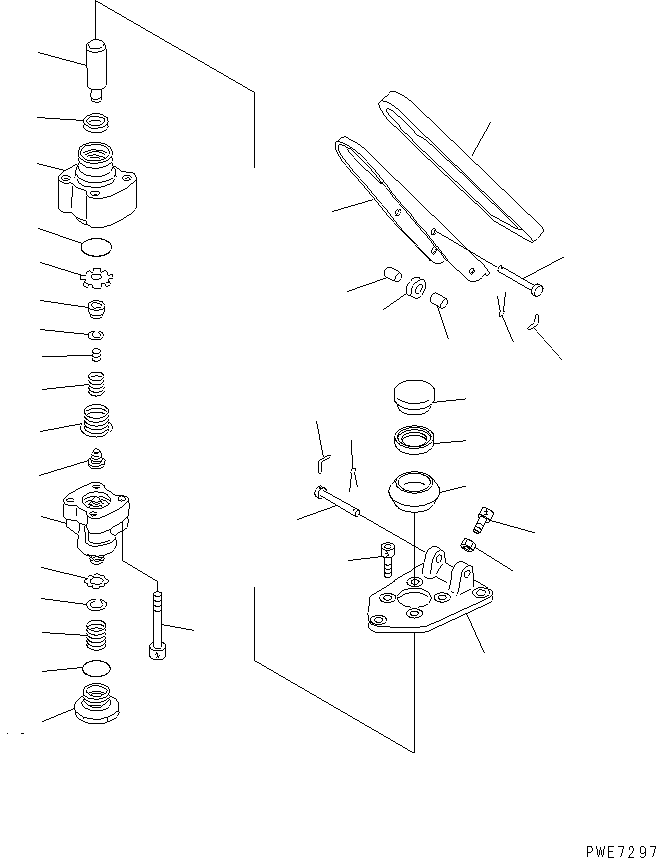 PWE7297