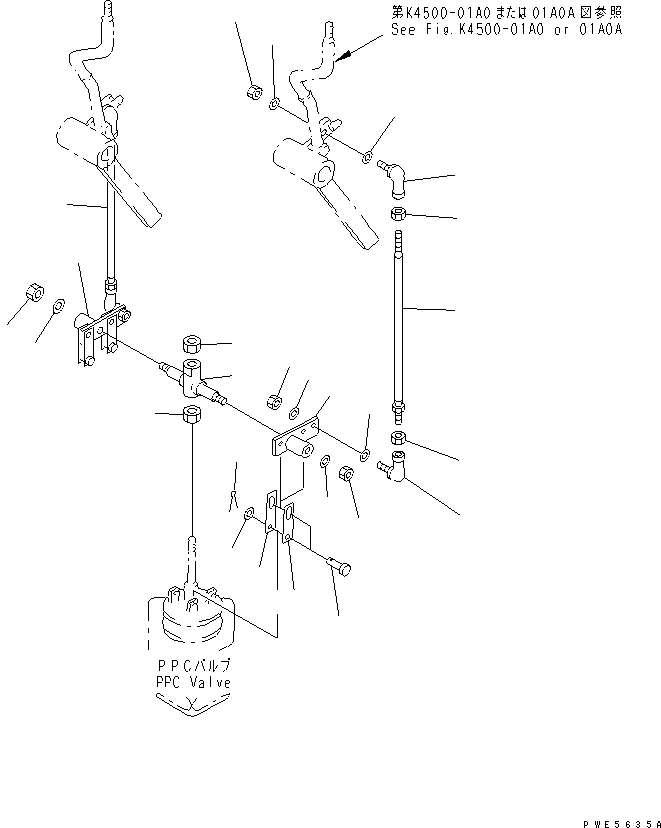 第K4500-01A0または01A0A図参照
See Fig.K4500-01A0 or 01A0A

PPCバルブ
PPC Valve

PWE5635A