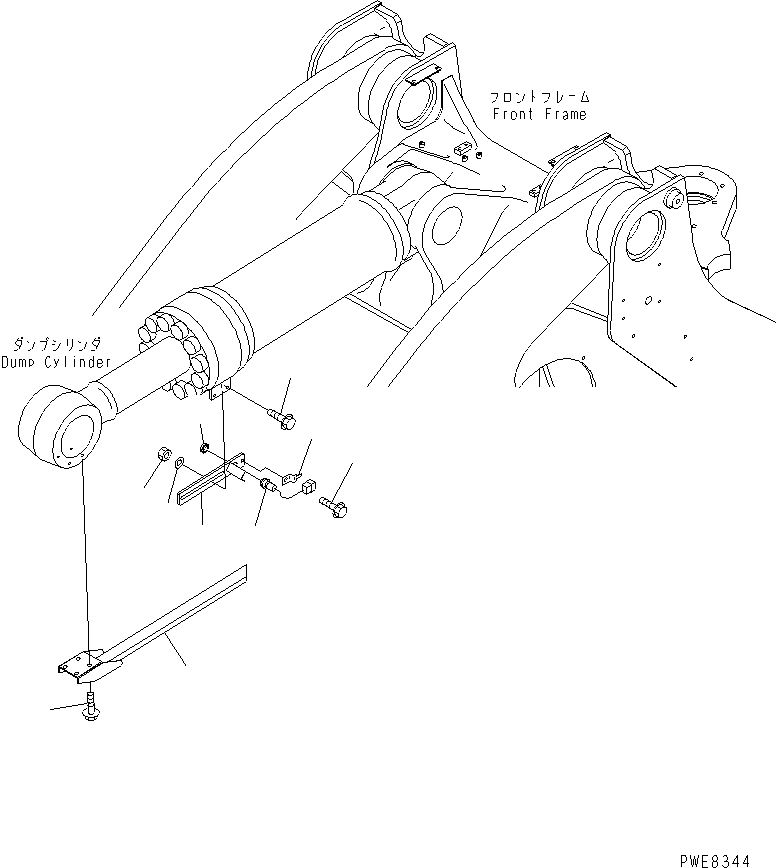 フロントフレーム
Front Frame

ダンプシリンダ
Dump Cylinder

PWE8344