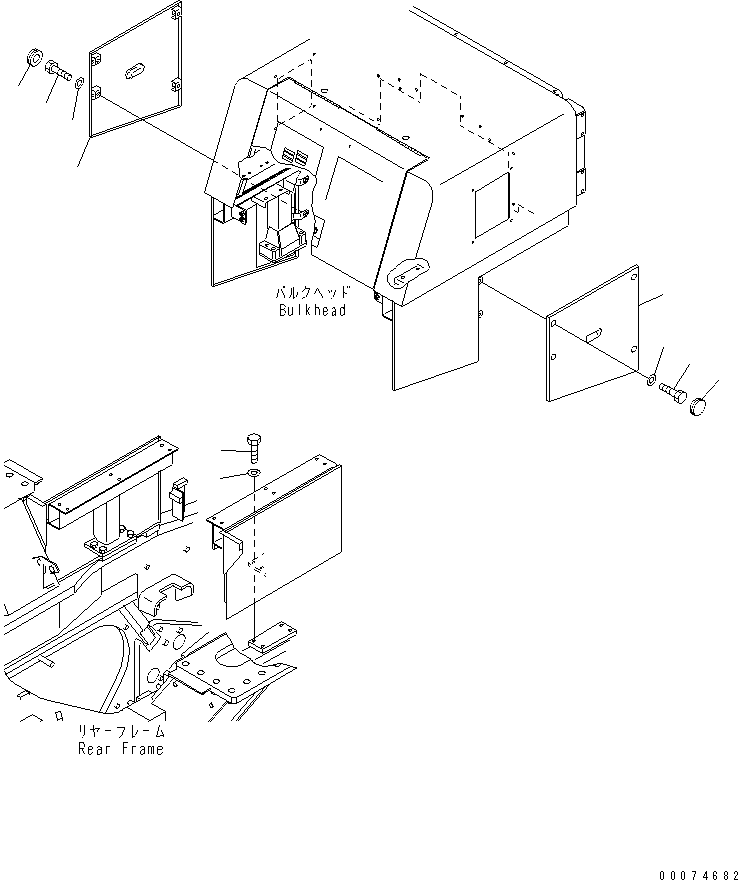 バルクヘッド
Bulkhead

リヤーフレーム
Rear Frame

00074682