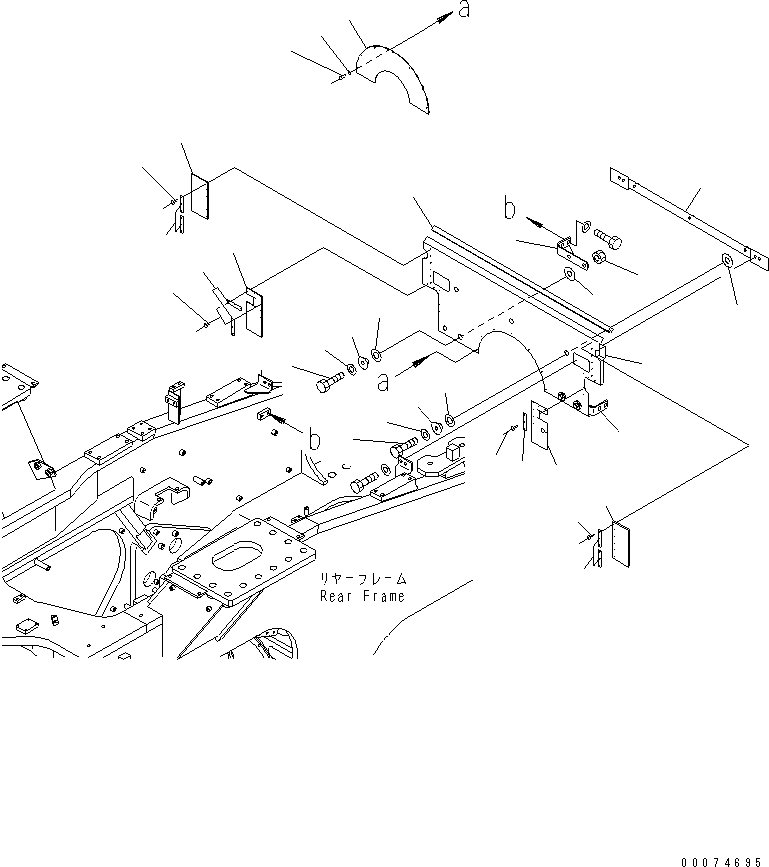 a

b

a

b

リヤーフレーム
Rear Frame

00074695