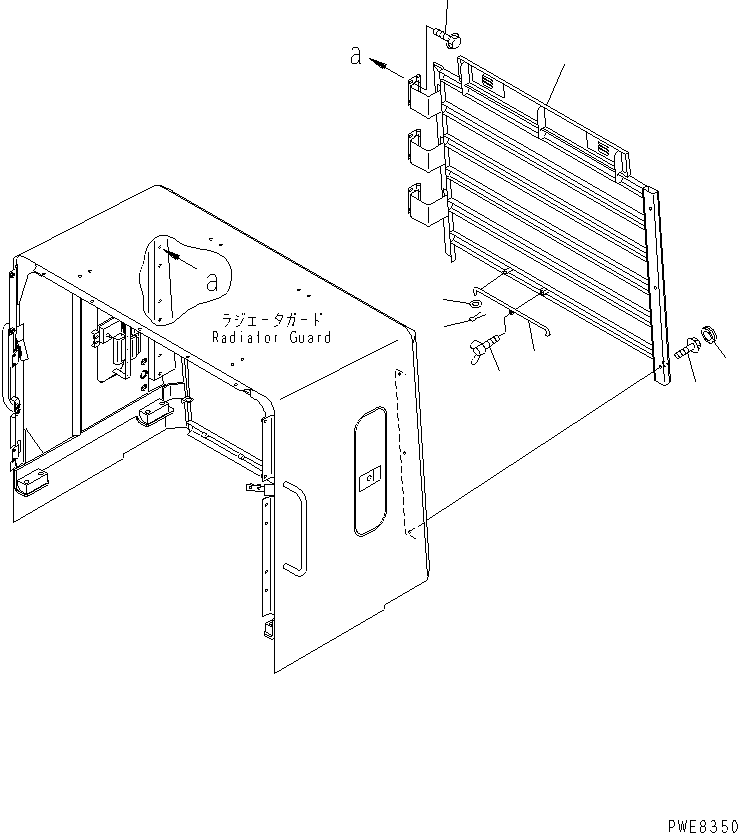 a

a

ラジエータガード
Radiator Guard

PWE8350